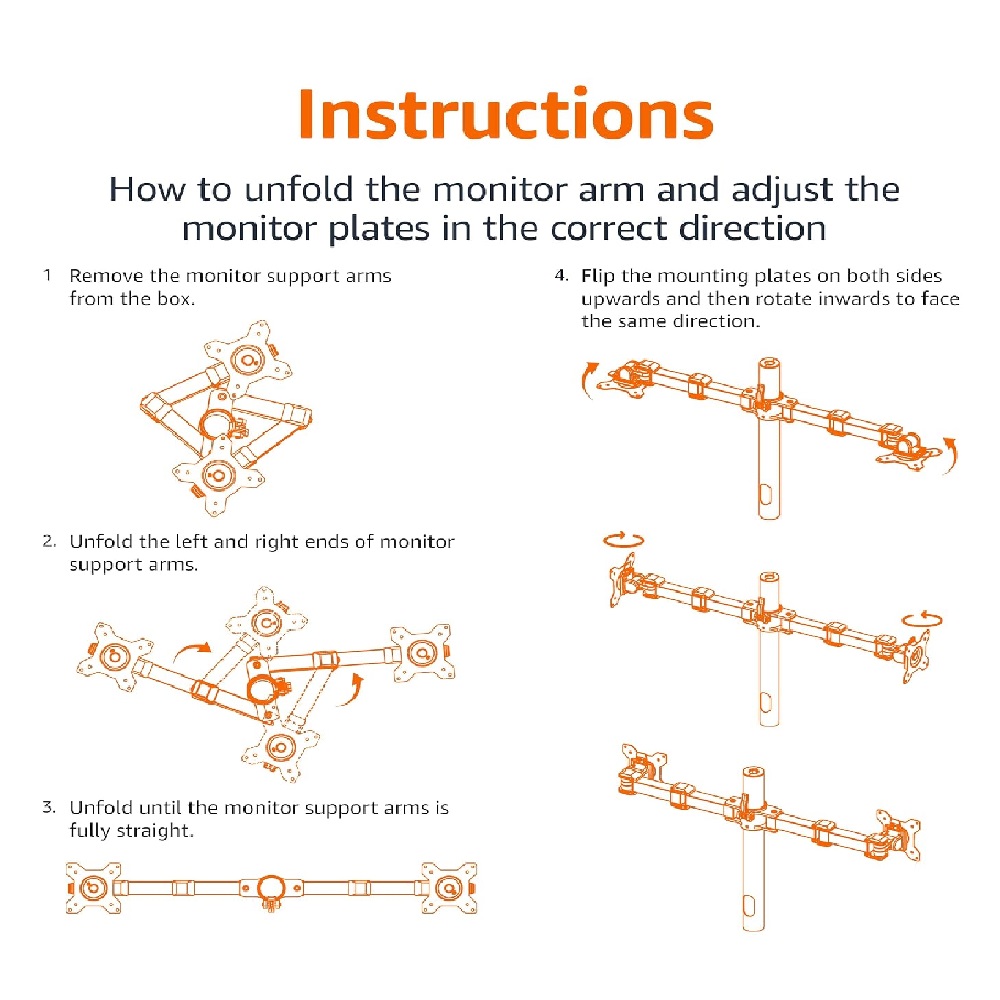 Instructions

How to unfold the monitor arm and adjust the monitor plates in the correct direction

1 Remove the monitor support arms from the box.

2. Unfold the left and right ends of monitor support arms.

3. Unfold until the monitor support arms is fully straight.

4. Flip the mounting plates on both sides upwards and then rotate inwards to face the same direction.